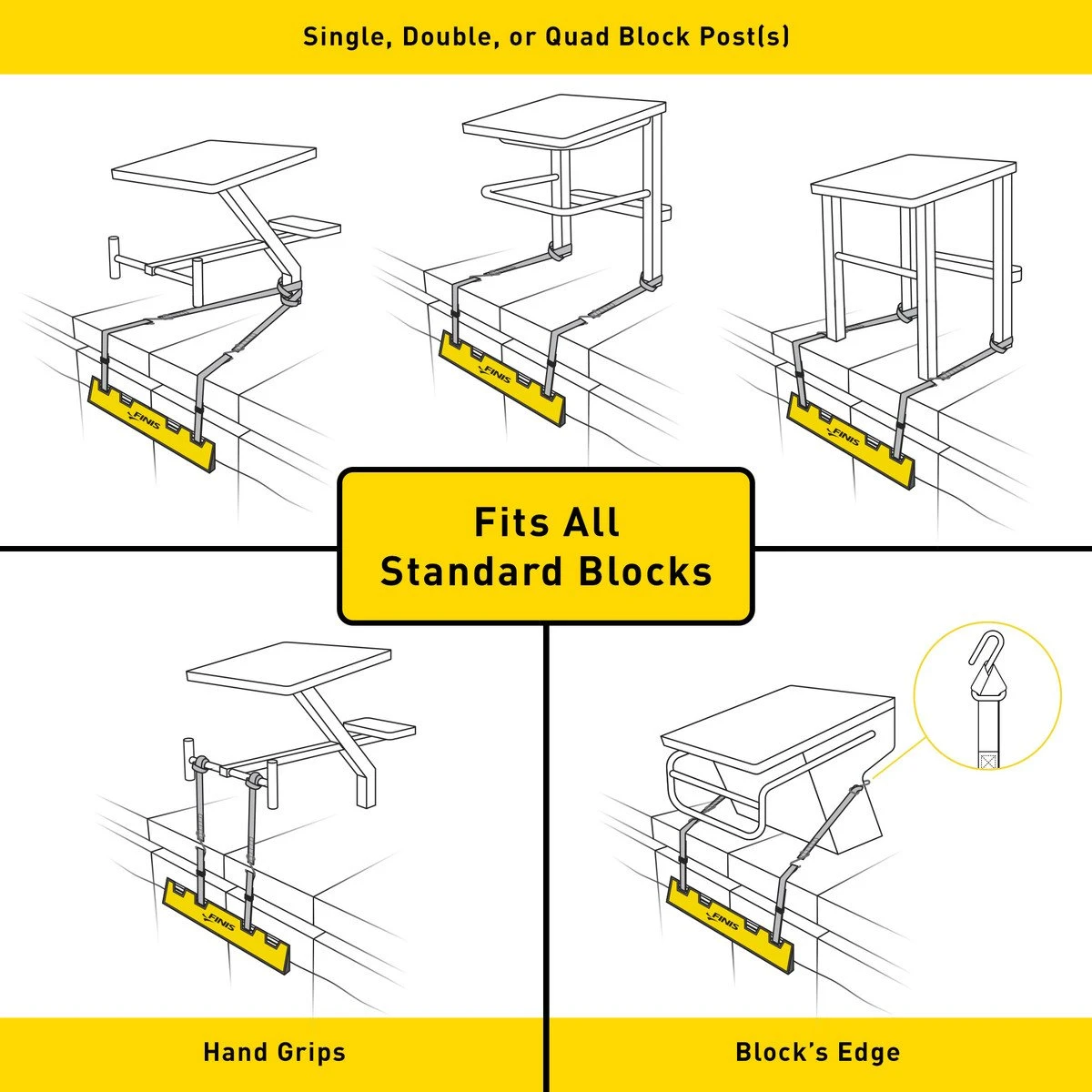 Single, Double, or Quad Block Post(s)

FINIS

FINIS

FINIS

Fits All Standard Blocks

FINIS

FINIS

Hand Grips

Block's Edge