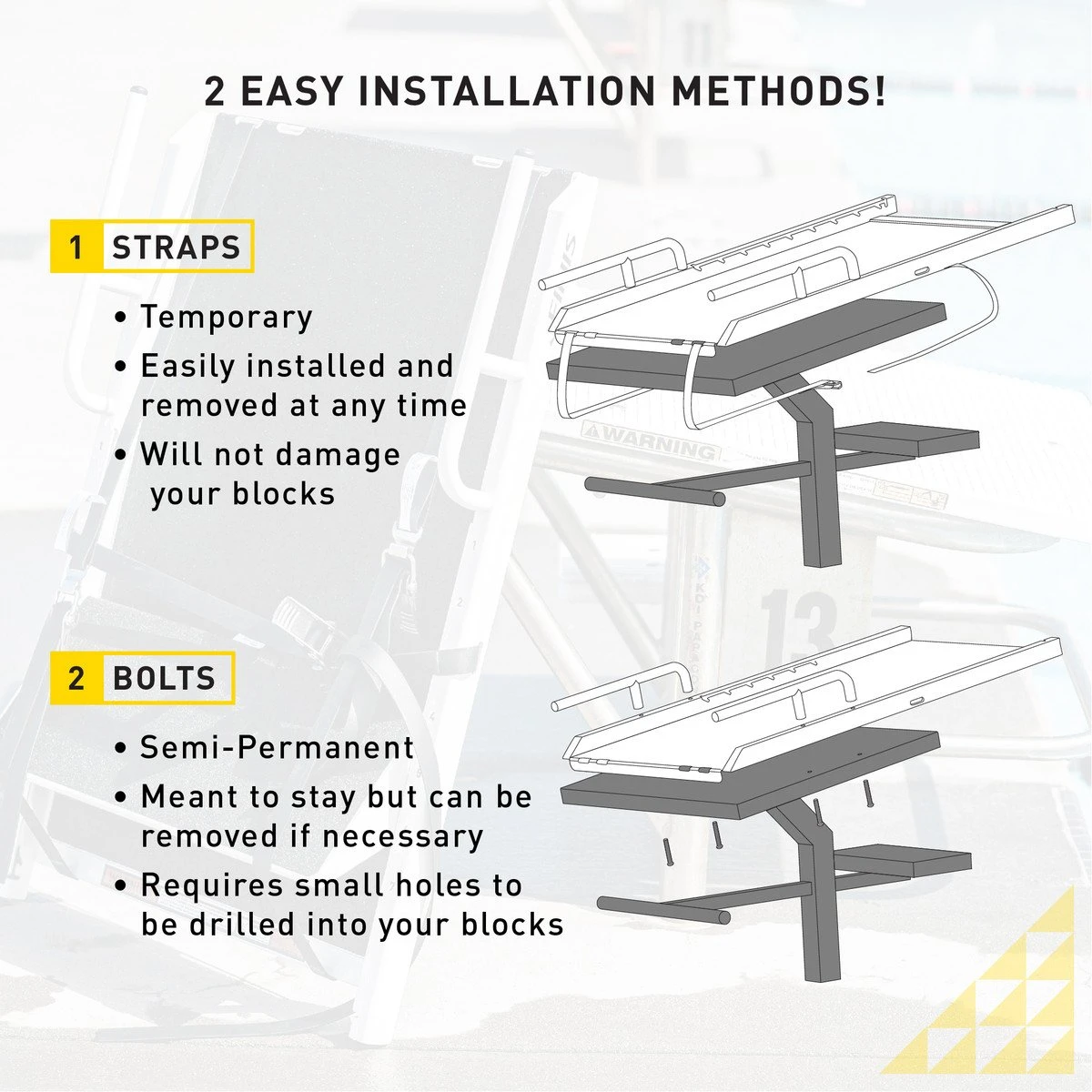 2 EASY INSTALLATION METHODS!

1 STRAPS

• Temporary
• Easily installed and removed at any time
• Will not damage your blocks

WARNING

13

2 BOLTS

• Semi-Permanent
• Meant to stay but can be removed if necessary
• Requires small holes to be drilled into your blocks